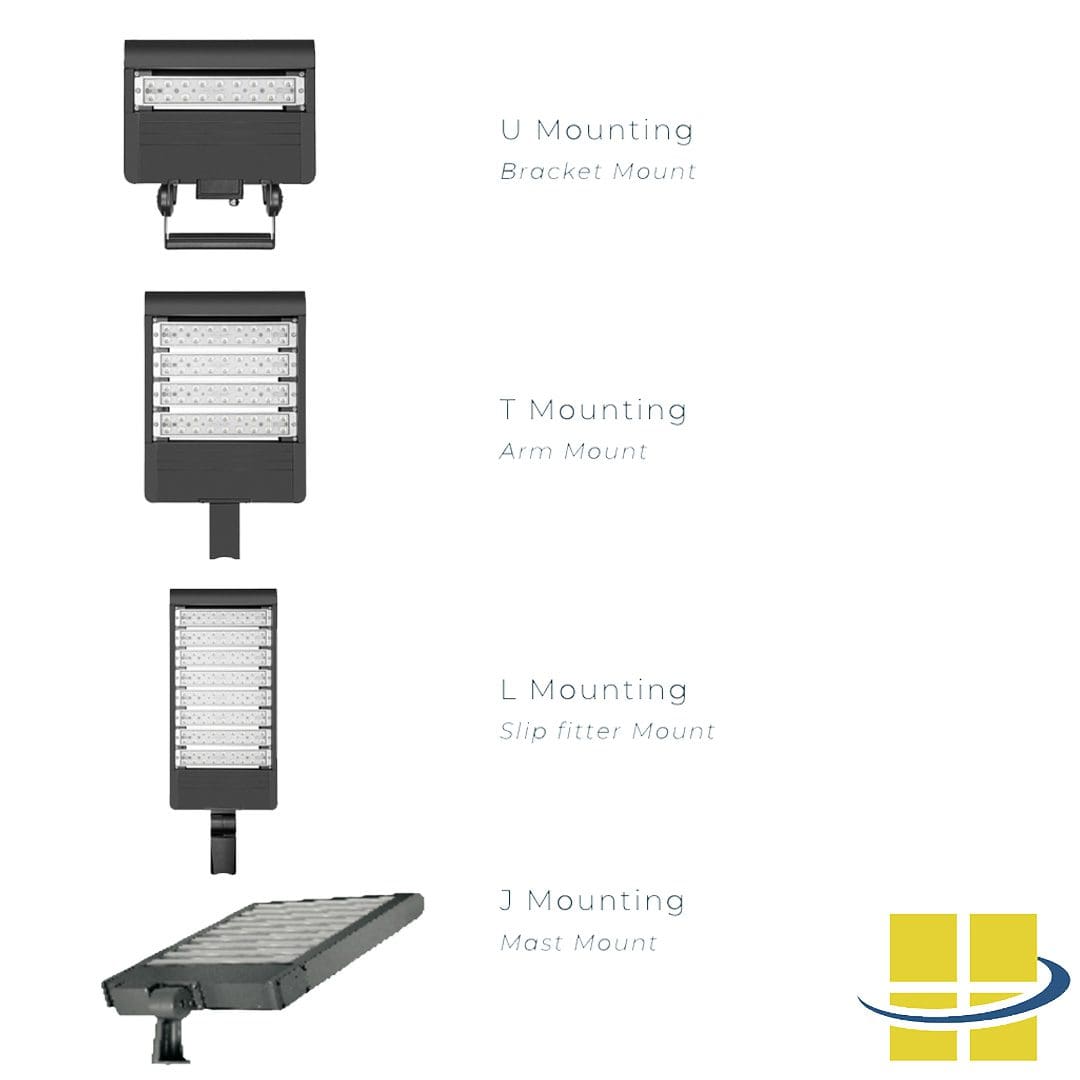 U Mounting
Bracket Mount

T Mounting
Arm Mount

L Mounting
Slip fitter Mount

J Mounting
Mast Mount